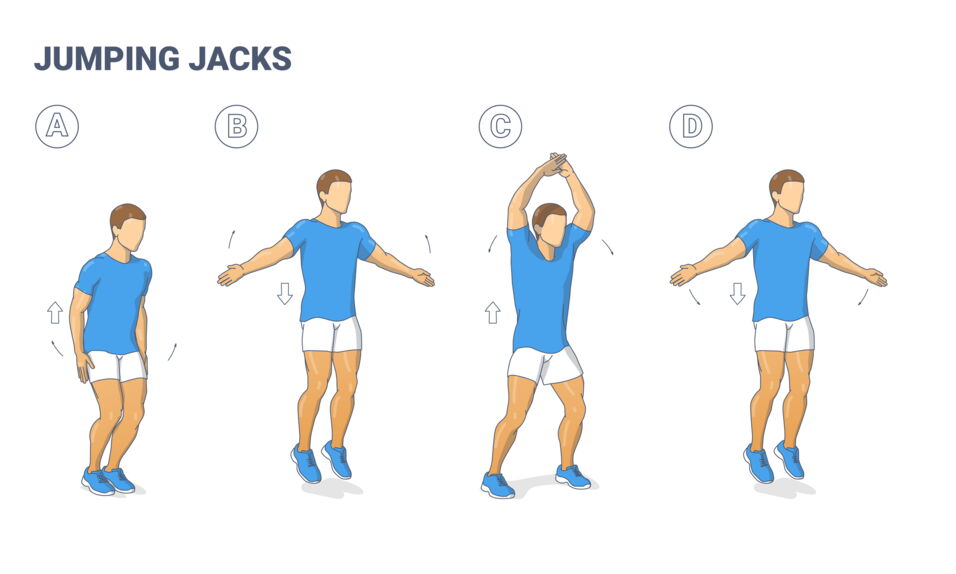 JUMPING JACKS

A

B

C

D