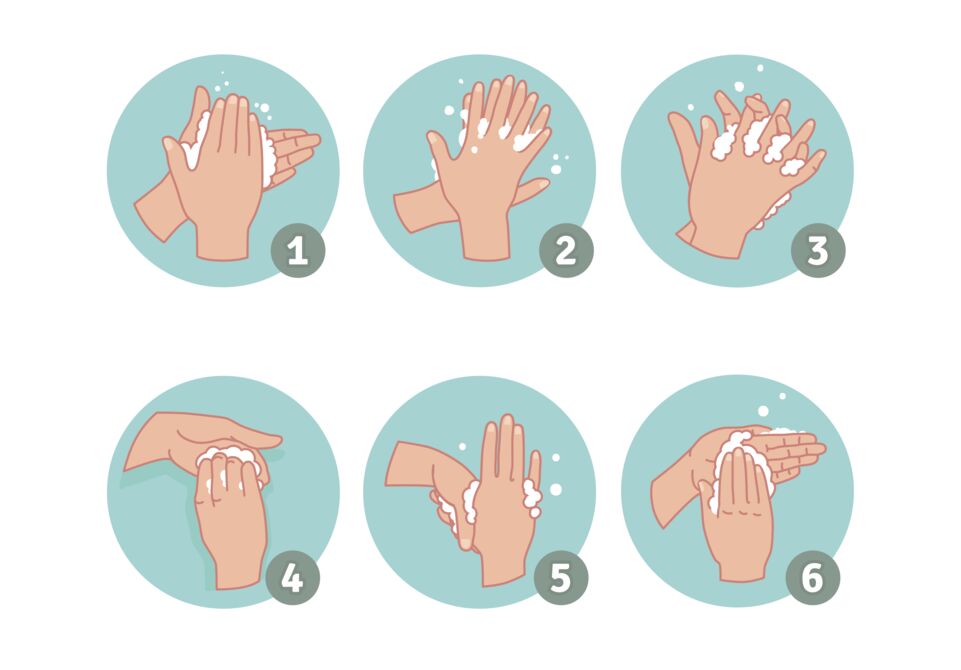 1

2

3

4

5

6